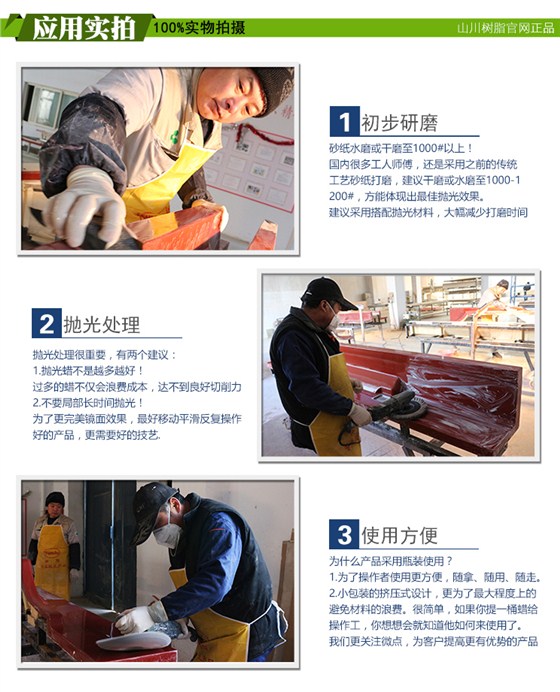 应用实拍 100%实物拍摄 山川树脂官网正品

1 初步研磨

砂纸水磨或干磨至1000#以上！
国内很多工人师傅，还是采用之前的传统工艺砂纸打磨，建议干磨或水磨至1000-1200#，方能体现出最佳抛光效果。
建议采用搭配抛光材料，大幅减少打磨时间

2 抛光处理

抛光处理很重要，有两个建议：
1.抛光蜡不是越多越好！
过多的蜡不仅会浪费成本，达不到良好切削力
2.不要局部长时间抛光！
为了更完美镜面效果，最好移动平滑反复操作
好的产品，更需要好的技艺.

3 使用方便

为什么产品采用瓶装使用？
1.为了操作者使用更方便，随拿、随用、随走。
2.小包装的挤压式设计，更为了最大程度上的避免材料的浪费。很简单，如果你提一桶蜡给操作工，你想想会就知道他如何来使用了。
我们更关注微点，为客户提高更有优势的产品